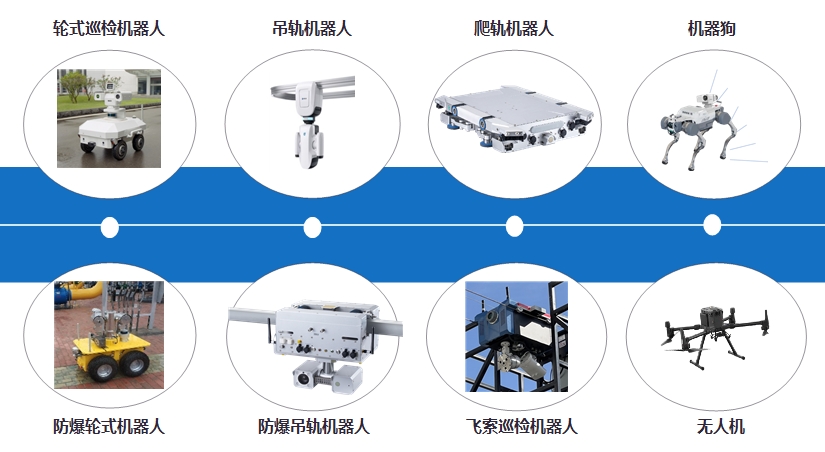 轮式巡检机器人

吊轨机器人

爬轨机器人

机器狗

防爆轮式机器人

防爆吊轨机器人

飞索巡检机器人

无人机